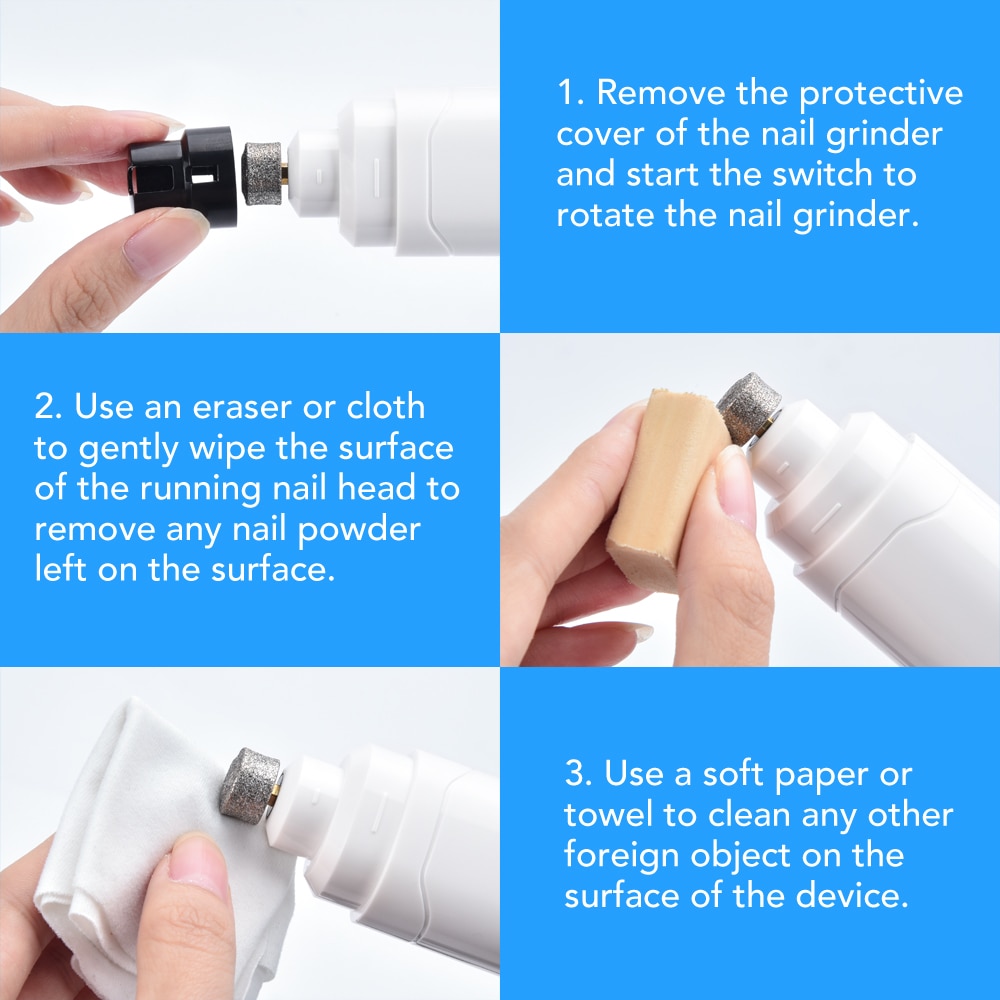 1. Remove the protective cover of the nail grinder and start the switch to rotate the nail grinder.

2. Use an eraser or cloth to gently wipe the surface of the running nail head to remove any nail powder left on the surface.

3. Use a soft paper or towel to clean any other foreign object on the surface of the device.